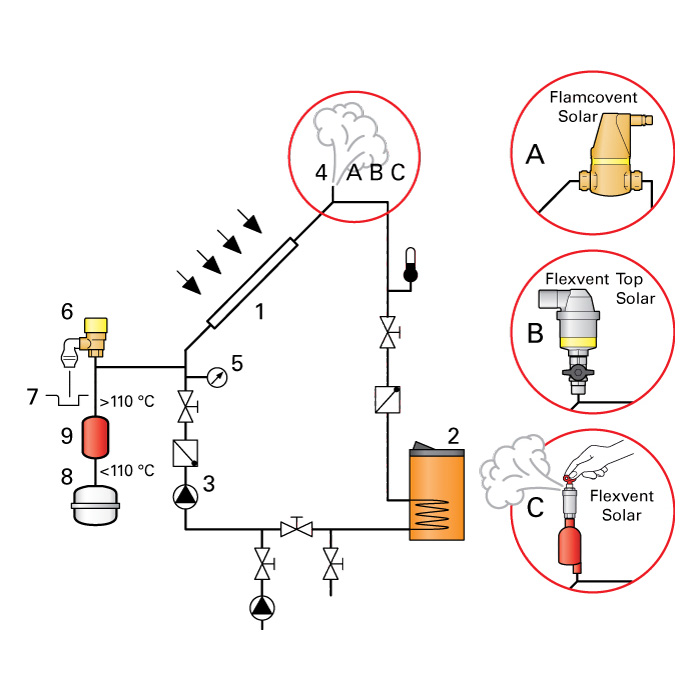 4 A B C

1

6

5

7

>110 °C

9

<110 °C

8

3

2

Flamcovent Solar

A

Flexvent Top Solar

B

C

Flexvent Solar