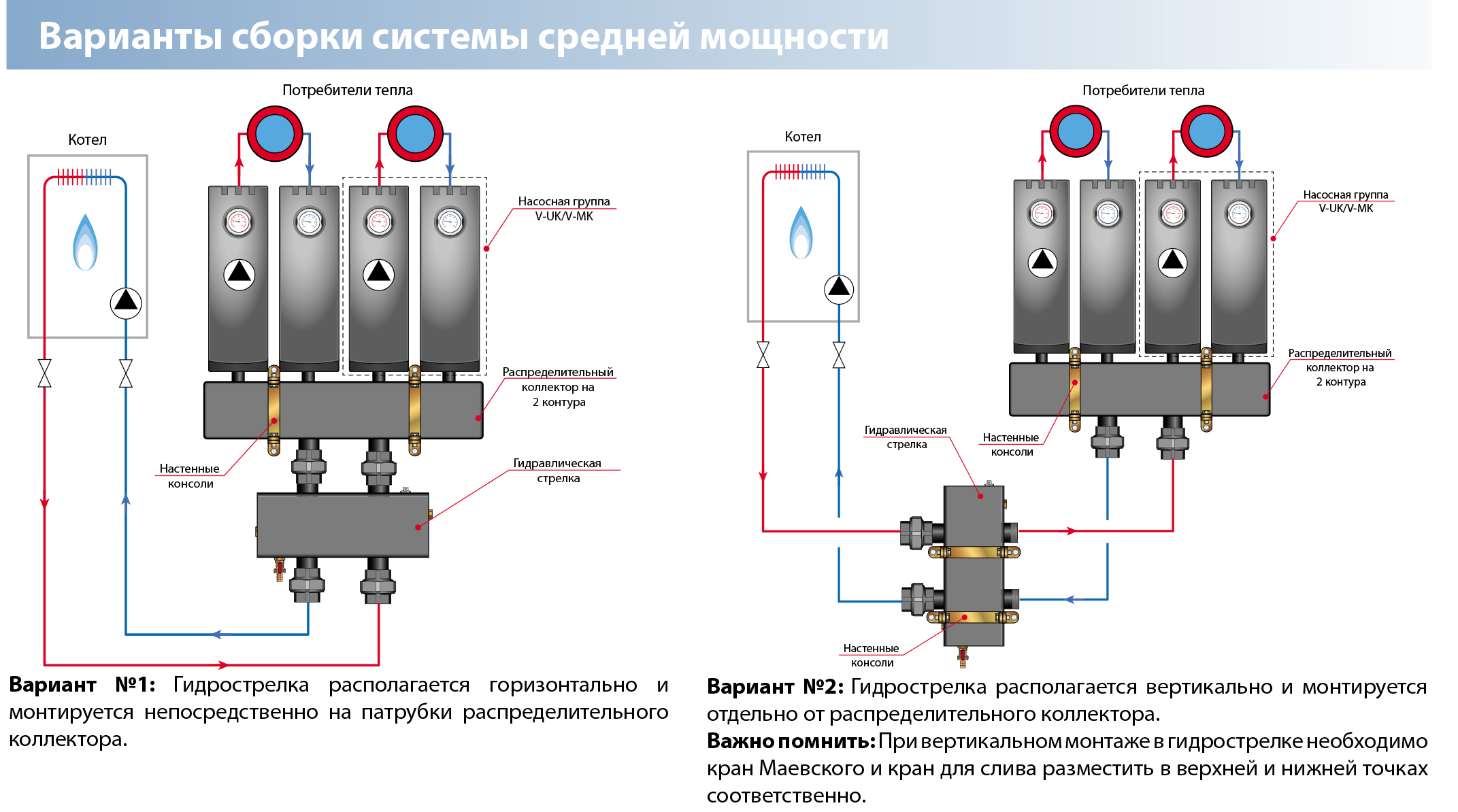 Варианты сборки системы средней мощности

Потребители тепла

Котел

Насосная группа V-UK/V-MK

Распределительный коллектор на 2 контура

Настенные консоли

Гидравлическая стрелка

Вариант №1: Гидрострелка располагается горизонтально и монтируется непосредственно на патрубки распределительного коллектора.

Потребители тепла

Котел

Насосная группа V-UK/V-MK

Распределительный коллектор на 2 контура

Гидравлическая стрелка

Настенные консоли

Настенные консоли

Вариант №2: Гидрострелка располагается вертикально и монтируется отдельно от распределительного коллектора.
Важно помнить: При вертикальном монтаже в гидрострелке необходимо кран Маевского и кран для слива разместить в верхней и нижней точках соответственно.