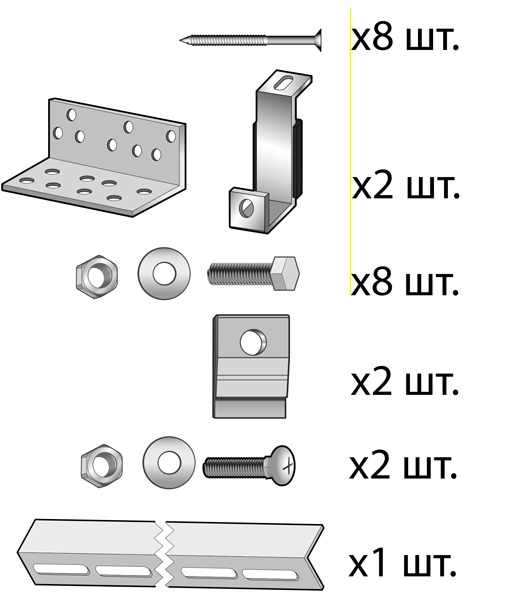 x8 шт.

x2 шт.

x8 шт.

x2 шт.

x2 шт.

x1 шт.