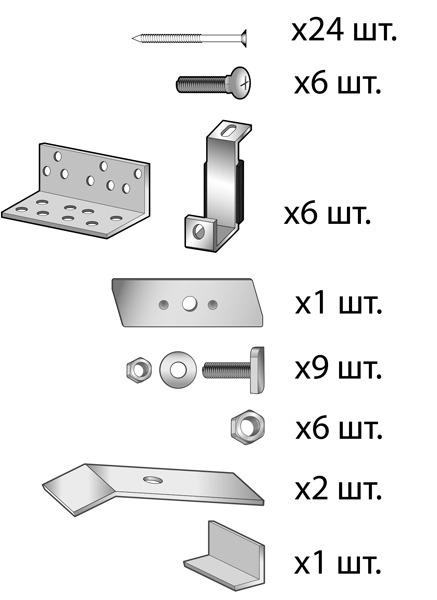 x24 шт.

x6 шт.

x6 шт.

x1 шт.

x9 шт.

x6 шт.

x2 шт.

x1 шт.