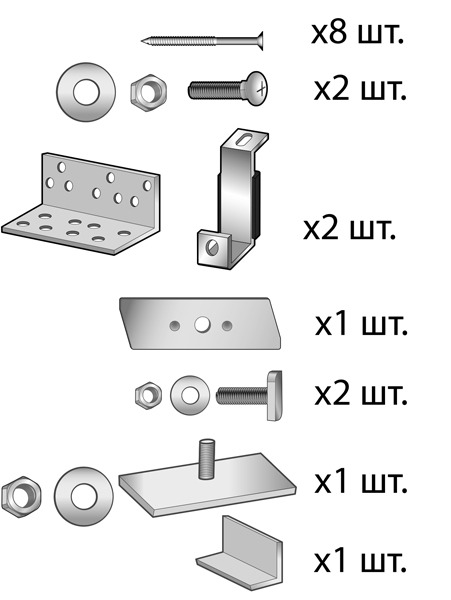 x8 шт.

x2 шт.

x2 шт.

x1 шт.

x2 шт.

x1 шт.

x1 шт.